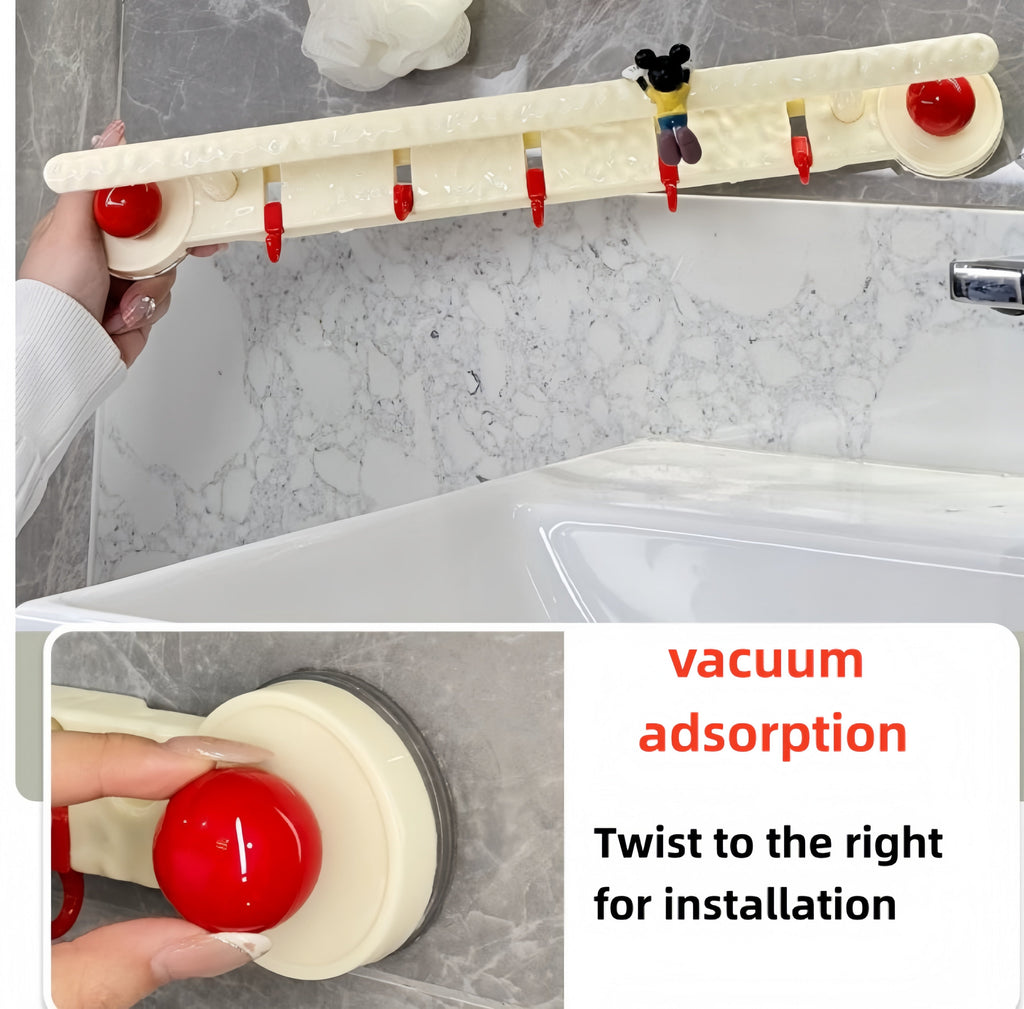 vacuum adsorption

Twist to the right for installation